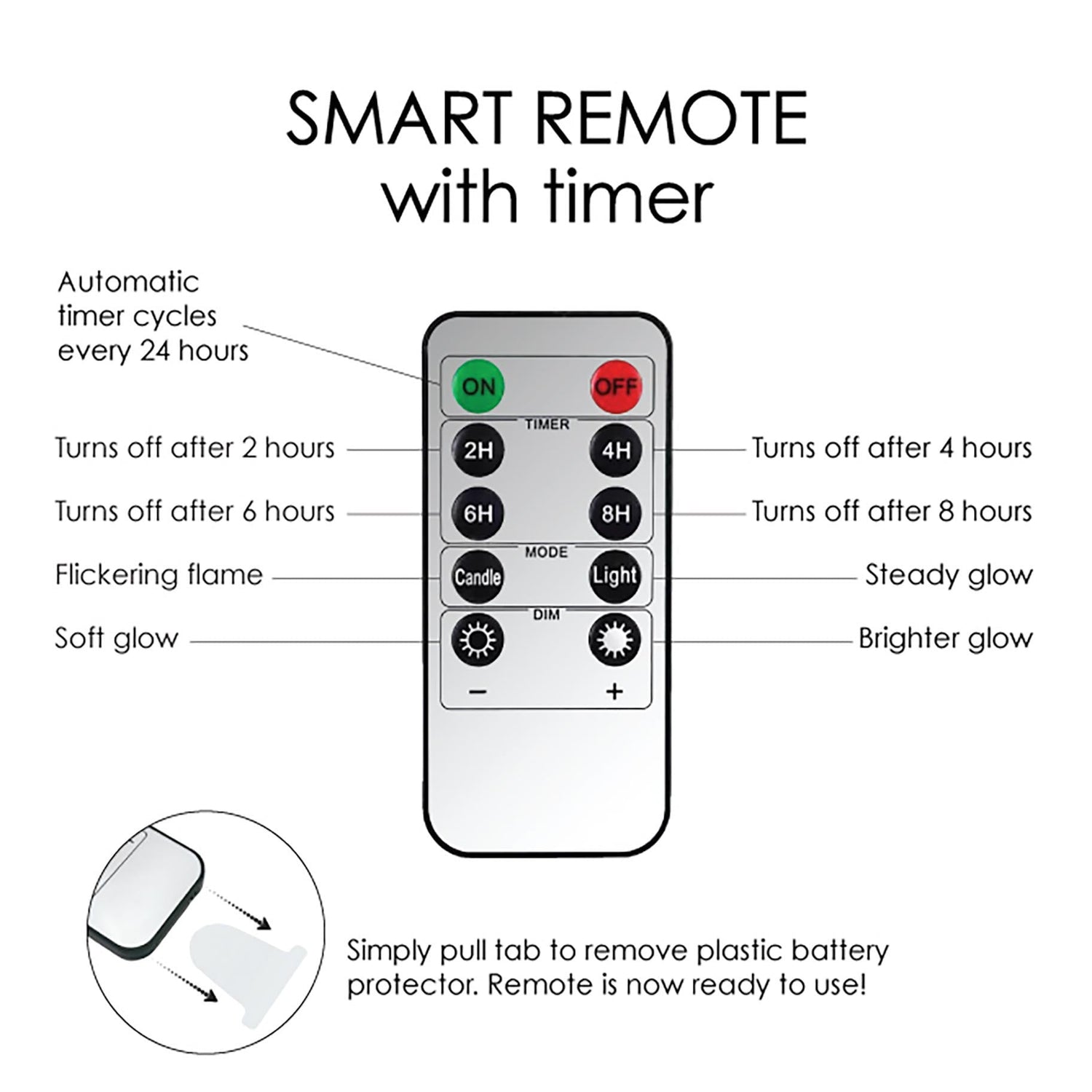 SMART REMOTE
with timer

Automatic timer cycles every 24 hours

ON
OFF

TIMER

Turns off after 2 hours
2H
4H
Turns off after 4 hours

Turns off after 6 hours
6H
8H
Turns off after 8 hours

MODE

Flickering flame
Candle
Light
Steady glow

DIM

Soft glow
Brighter glow

−
+

Simply pull tab to remove plastic battery protector. Remote is now ready to use!